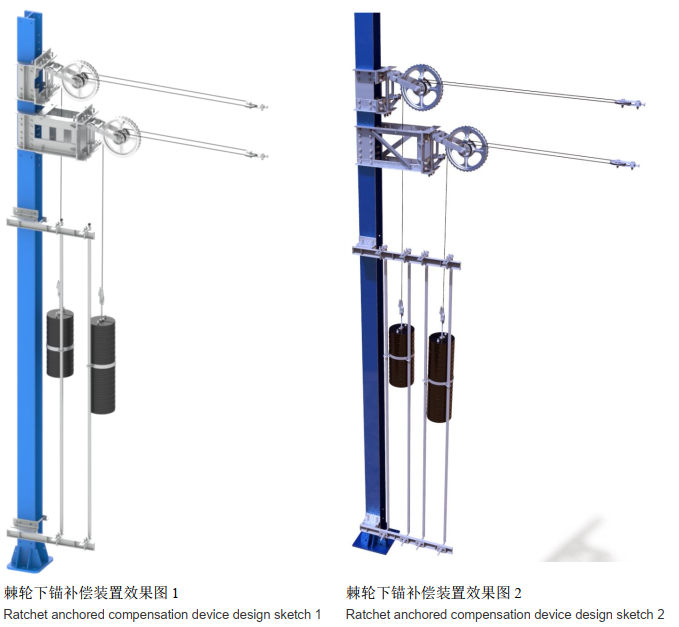 棘轮下锚补偿装置效果图 1
Ratchet anchored compensation device design sketch 1

棘轮下锚补偿装置效果图 2
Ratchet anchored compensation device design sketch 2